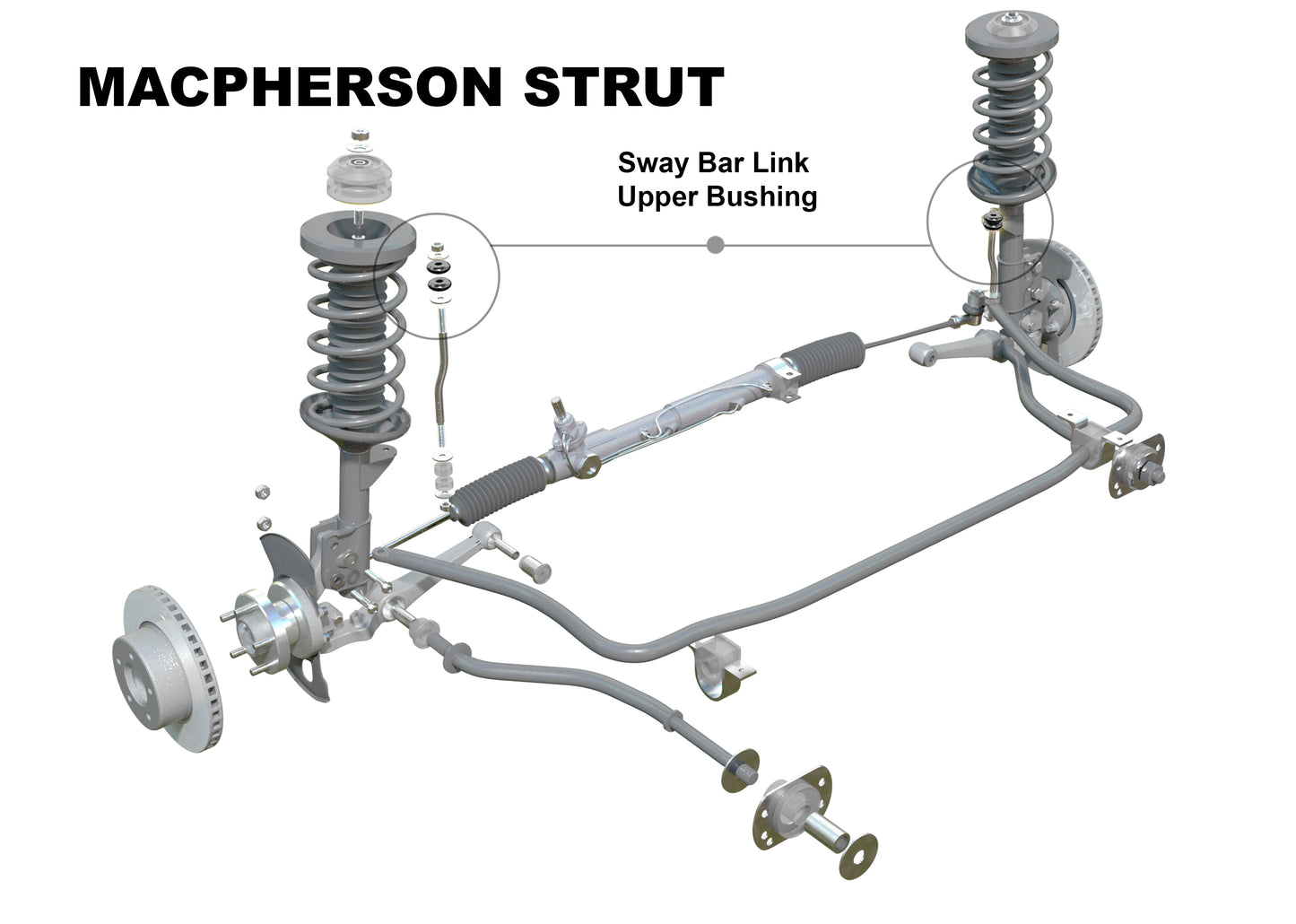 MACPHERSON STRUT

Sway Bar Link
Upper Bushing