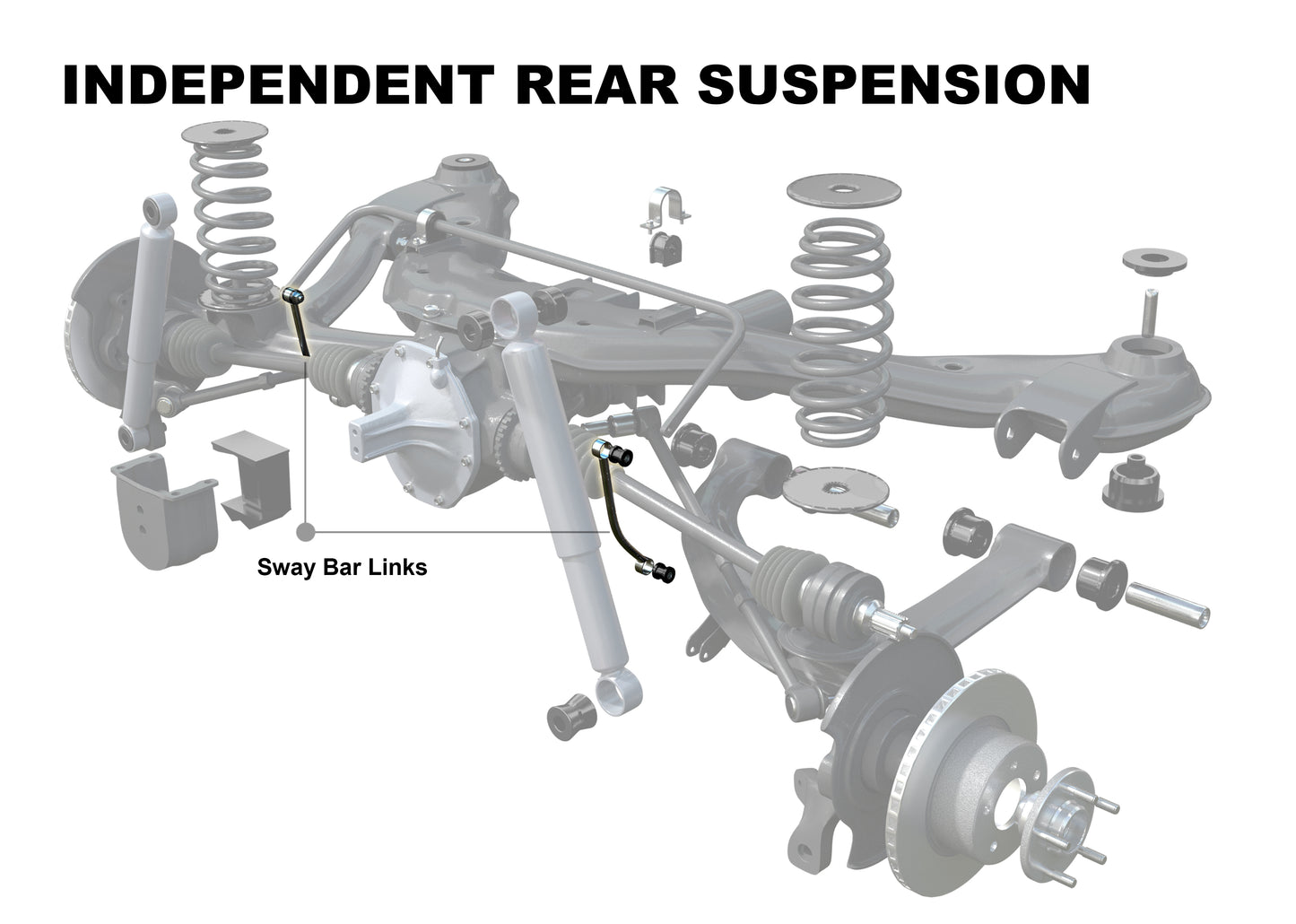 INDEPENDENT REAR SUSPENSION

Sway Bar Links