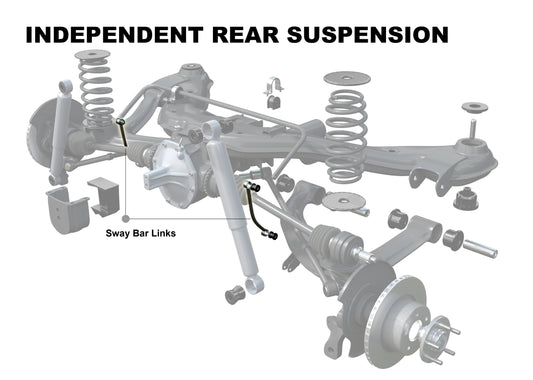 INDEPENDENT REAR SUSPENSION

Sway Bar Links