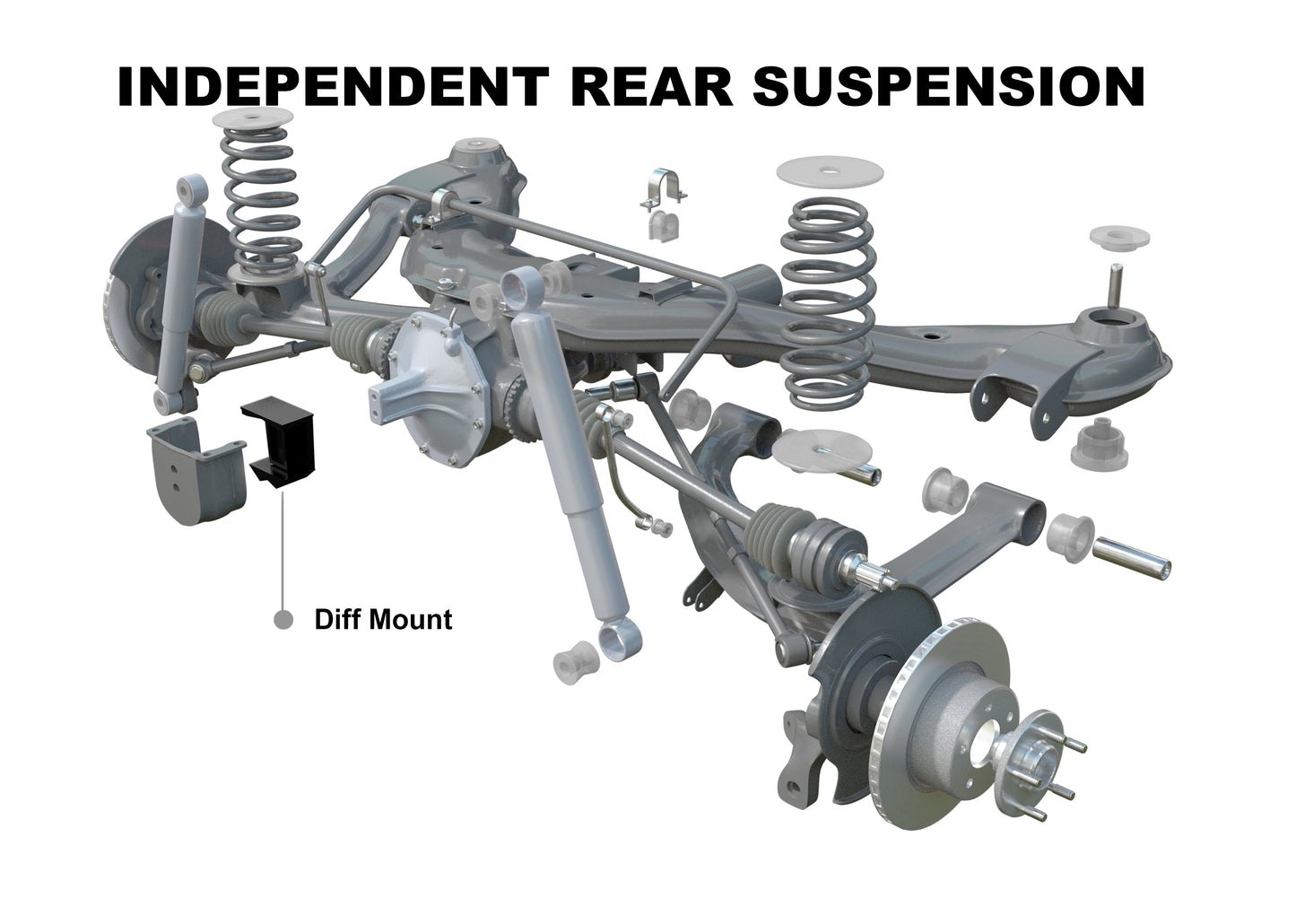 INDEPENDENT REAR SUSPENSION

Diff Mount