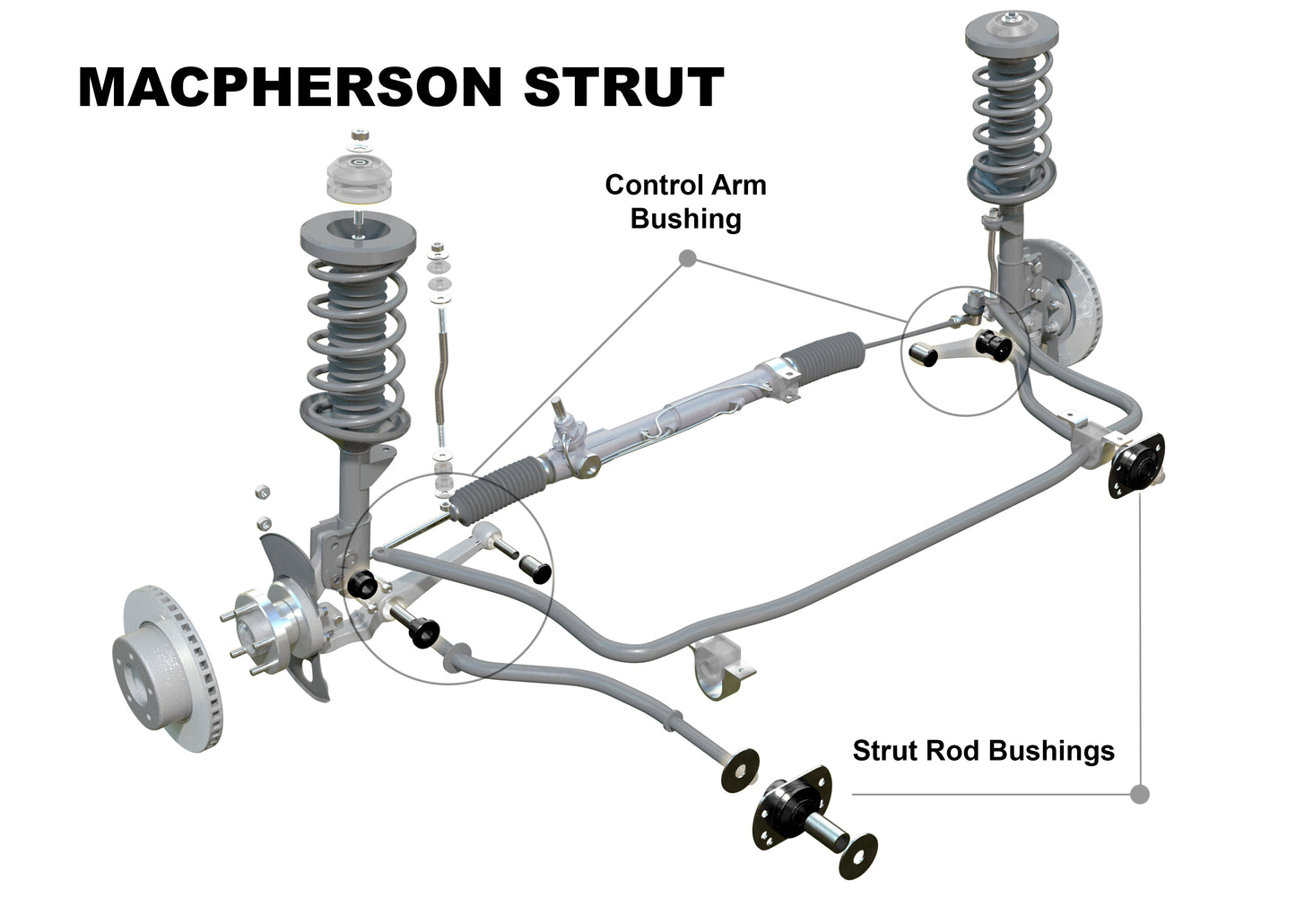 MACPHERSON STRUT

Control Arm Bushing

Strut Rod Bushings