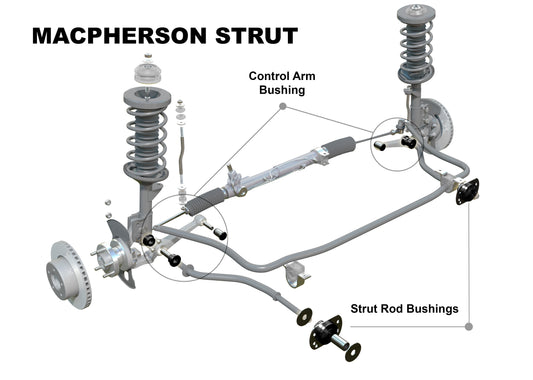 MACPHERSON STRUT

Control Arm Bushing

Strut Rod Bushings