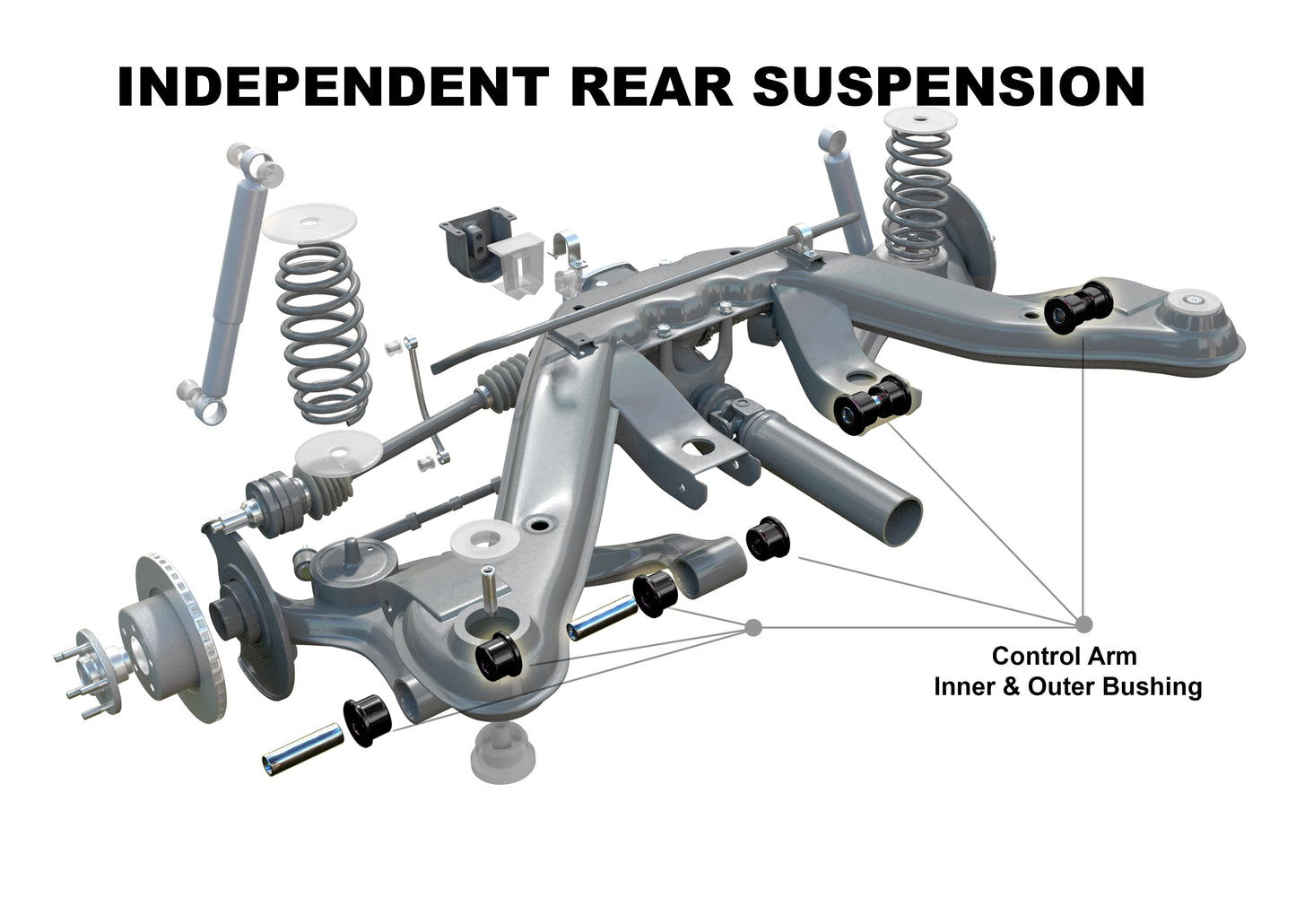 INDEPENDENT REAR SUSPENSION

Control Arm
Inner & Outer Bushing