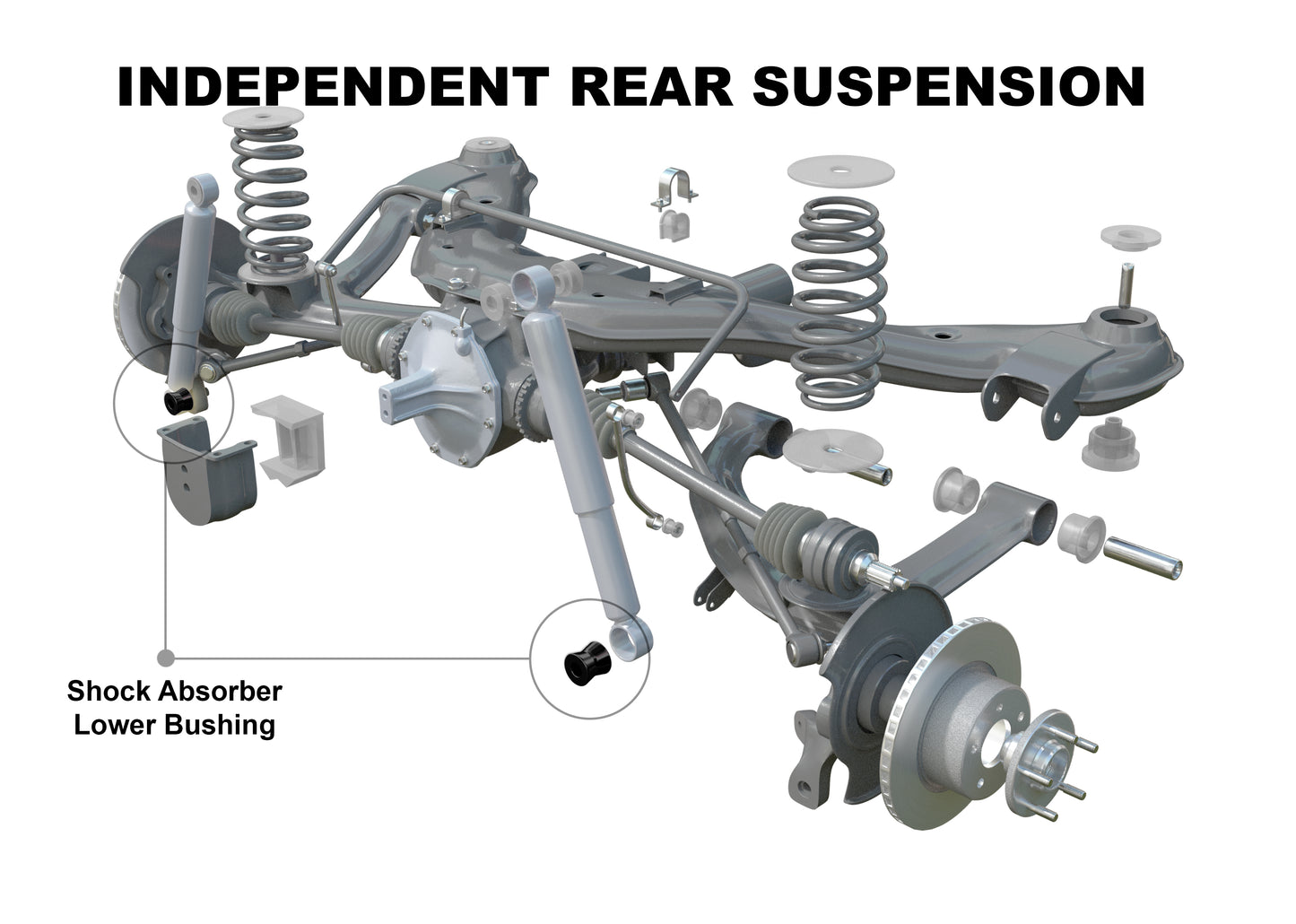 INDEPENDENT REAR SUSPENSION

Shock Absorber
Lower Bushing