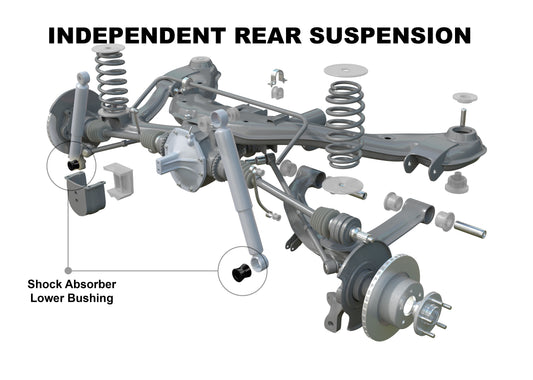 INDEPENDENT REAR SUSPENSION

Shock Absorber
Lower Bushing