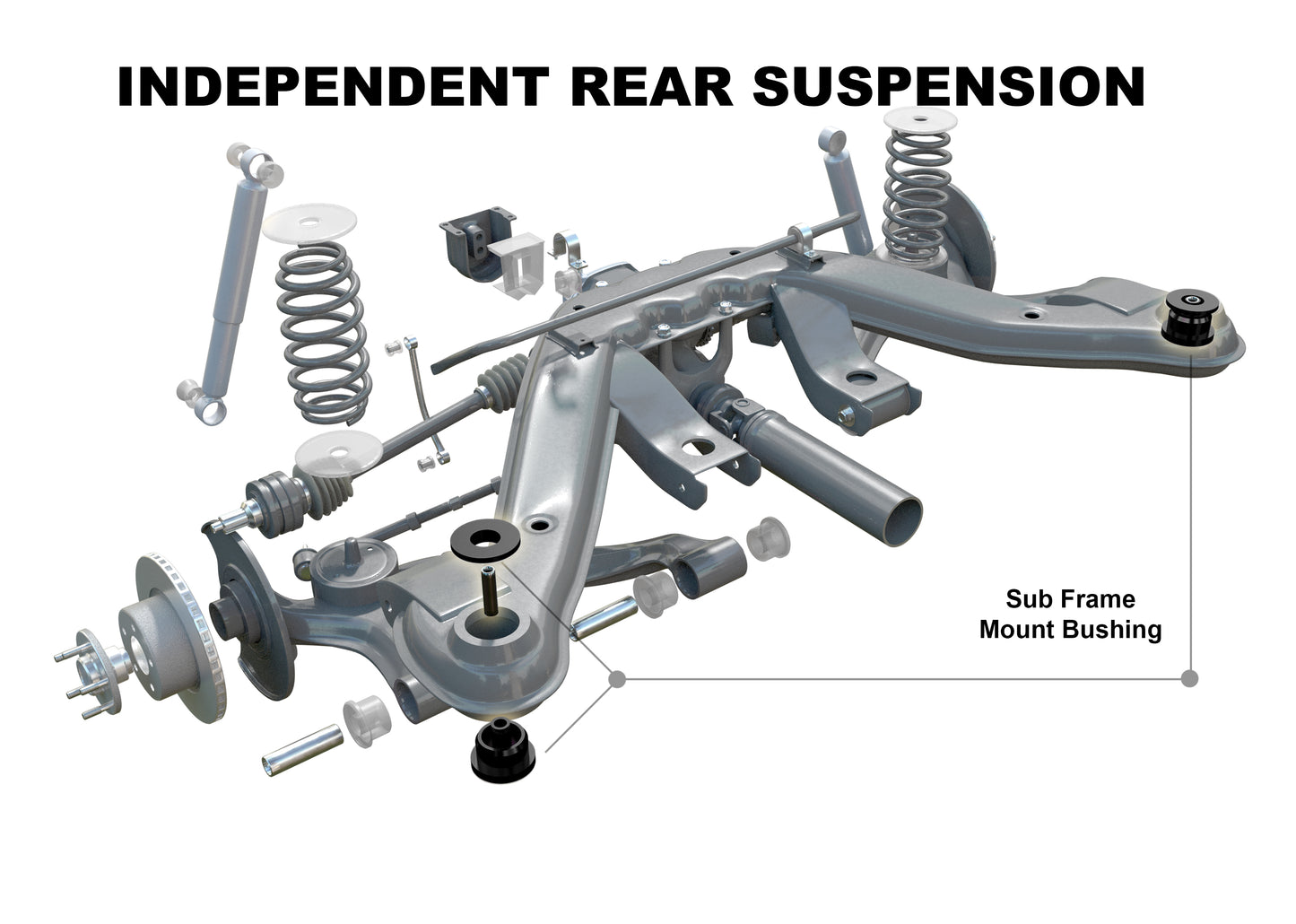 INDEPENDENT REAR SUSPENSION

Sub Frame
Mount Bushing