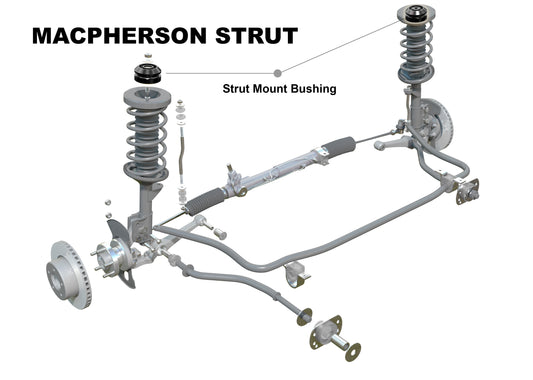 MACPHERSON STRUT

Strut Mount Bushing