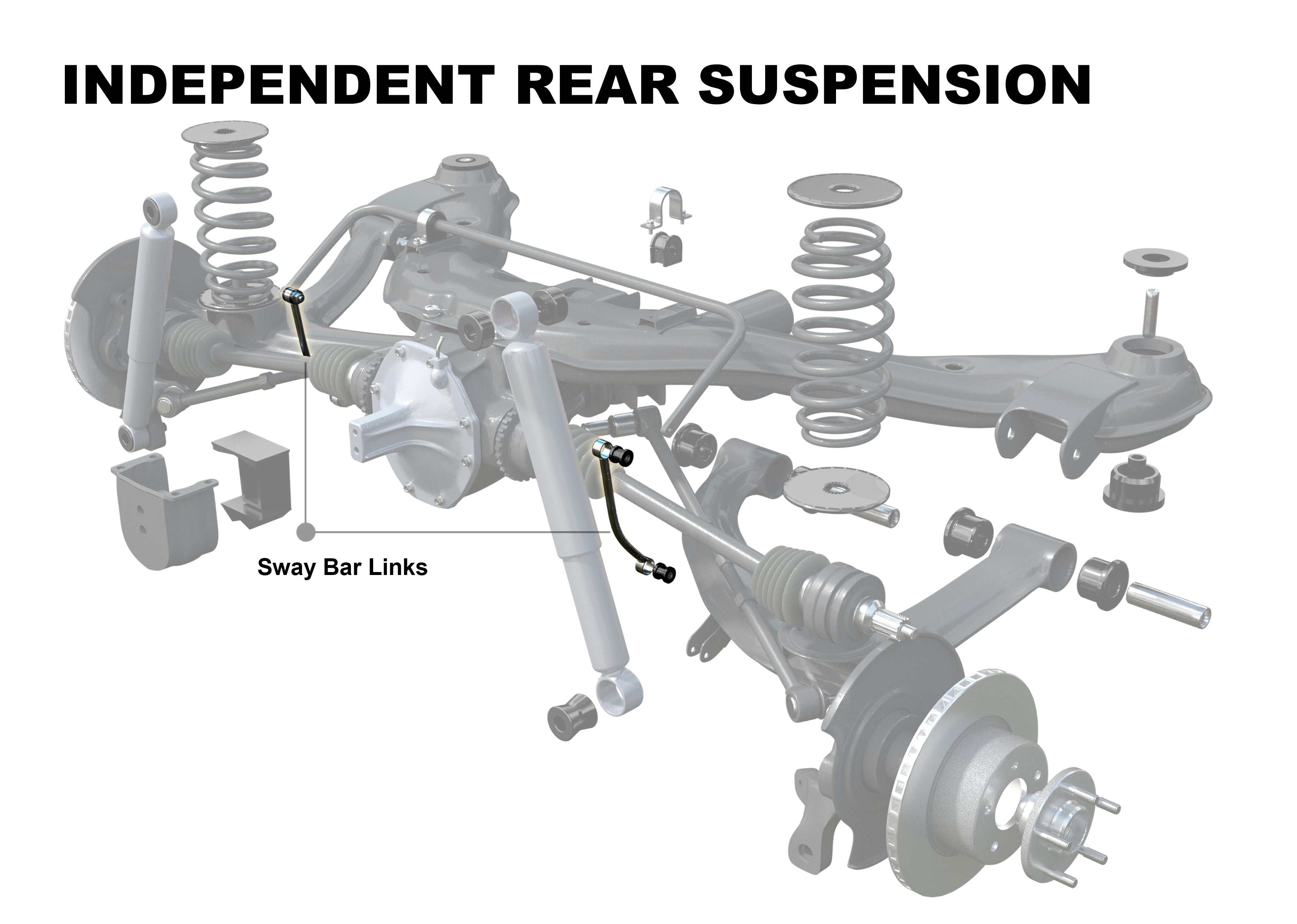 INDEPENDENT REAR SUSPENSION

Sway Bar Links